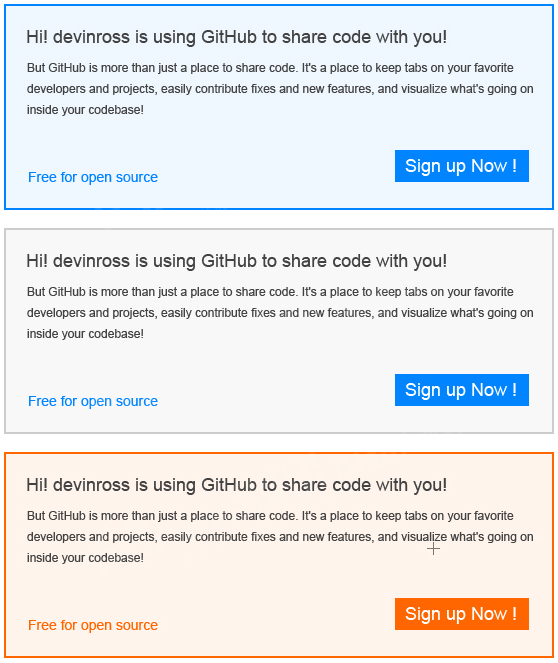 Hi! devinross is using GitHub to share code with you!

But GitHub is more than just a place to share code. It's a place to keep tabs on your favorite developers and projects, easily contribute fixes and new features, and visualize what's going on inside your codebase!

Free for open source

Sign up Now !

Hi! devinross is using GitHub to share code with you!

But GitHub is more than just a place to share code. It's a place to keep tabs on your favorite developers and projects, easily contribute fixes and new features, and visualize what's going on inside your codebase!

Free for open source

Sign up Now !

Hi! devinross is using GitHub to share code with you!

But GitHub is more than just a place to share code. It's a place to keep tabs on your favorite developers and projects, easily contribute fixes and new features, and visualize what's going on inside your codebase!

Free for open source

Sign up Now !